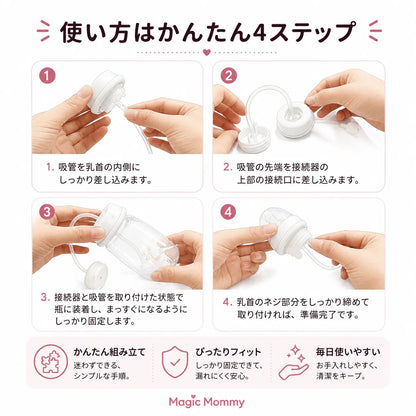 使い方はかんたん4ステップ

1

1. 吸管を乳首の内側にしっかり差し込みます。

2

2. 吸管の先端を接続器の上部の接続口に差し込みます。

3

3. 接続器と吸管を取り付けた状態で瓶に装着し、まっすぐになるようにしっかり固定します。

4

4. 乳首のネジ部分をしっかり締めて取り付ければ、準備完了です。

かんたん組み立て
迷わずできる、シンプルな手順。

ぴったりフィット
しっかり固定できて、漏れにくく安心。

毎日使いやすい
お手入れしやすく、清潔をキープ。

Magic Mommy